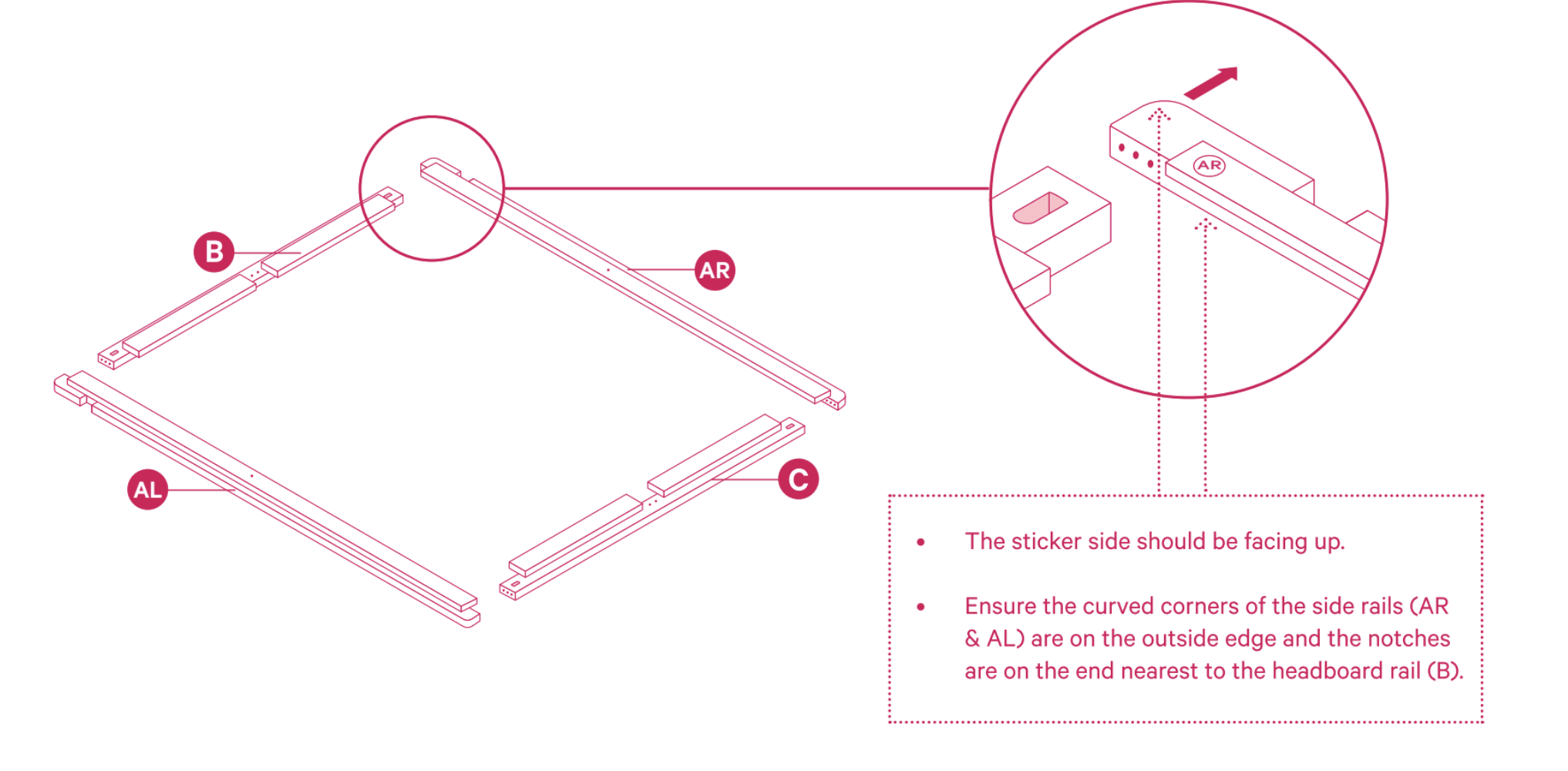 B

AR

AL

C

AR

• The sticker side should be facing up.

• Ensure the curved corners of the side rails (AR & AL) are on the outside edge and the notches are on the end nearest to the headboard rail (B).