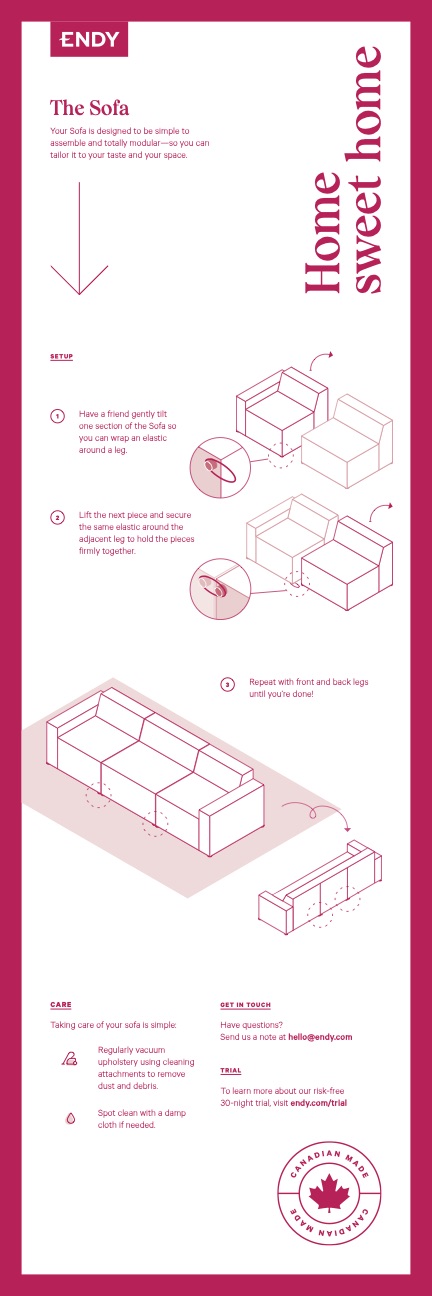 ENDY

The Sofa

Your Sofa is designed to be simple to assemble and totally modular—so you can tailor it to your taste and your space.

Home sweet home

SETUP

1 Have a friend gently tilt one section of the Sofa so you can wrap an elastic around a leg.

2 Lift the next piece and secure the same elastic around the adjacent leg to hold the pieces firmly together.

3 Repeat with front and back legs until you're done!

CARE

Taking care of your sofa is simple:

Regularly vacuum upholstery using cleaning attachments to remove dust and debris.

Spot clean with a damp cloth if needed.

GET IN TOUCH

Have questions? Send us a note at hello@endy.com

TRIAL

To learn more about our risk-free 30-night trial, visit endy.com/trial

CANADIAN MADE CANADIAN MADE